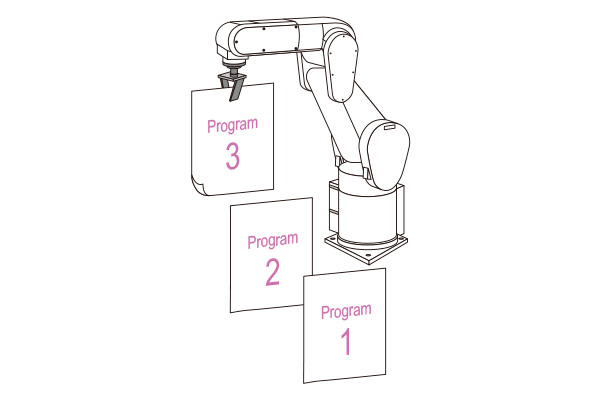 Program
3

Program
2

Program
1